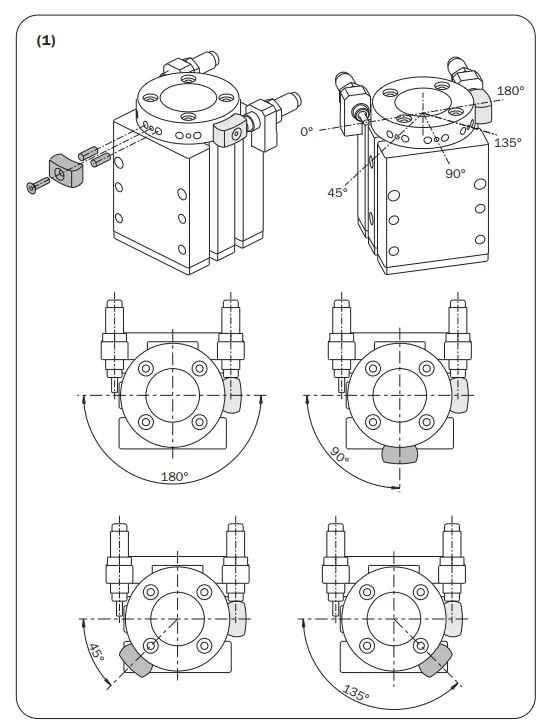 (1)

180°
0°
135°
90°
45°

180°

90°

45°

135°